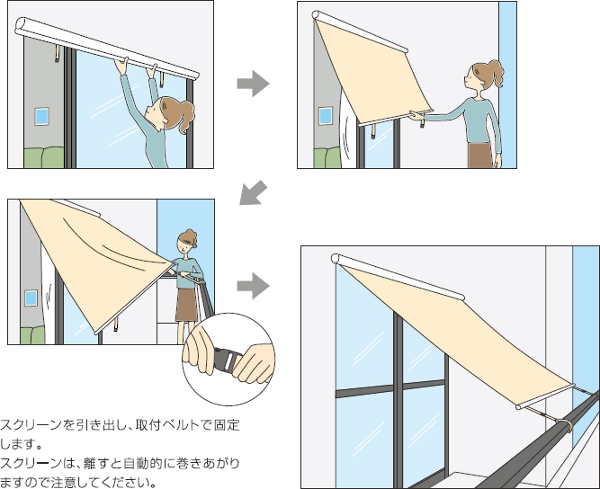 スクリーンを引き出し、取付ベルトで固定します。
スクリーンは、離すと自動的に巻きあがりますので注意してください。